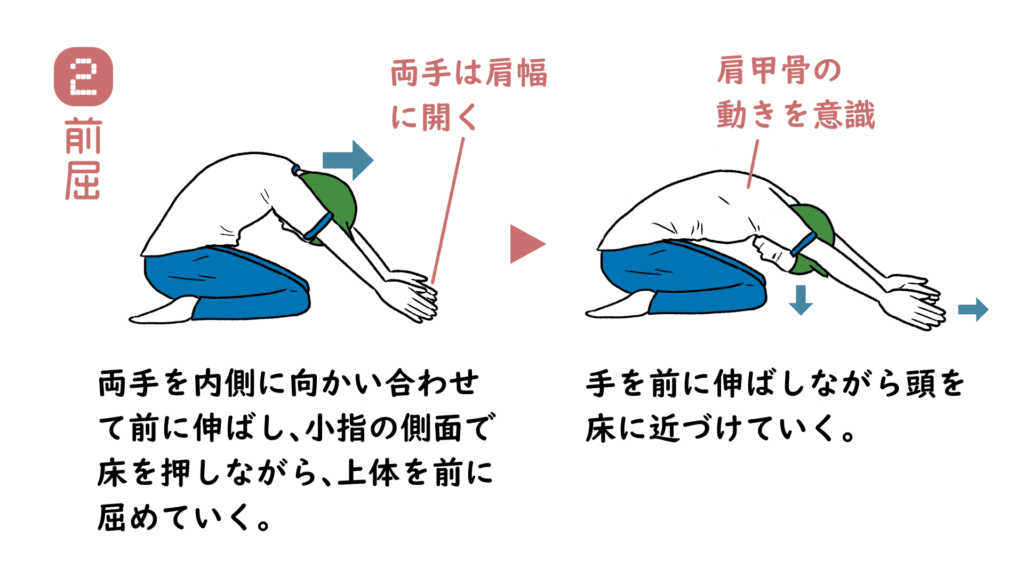 2
前屈

両手は肩幅に開く

肩甲骨の動きを意識

両手を内側に向かい合わせて前に伸ばし、小指の側面で床を押しながら、上体を前に屈めていく。

手を前に伸ばしながら頭を床に近づけていく。